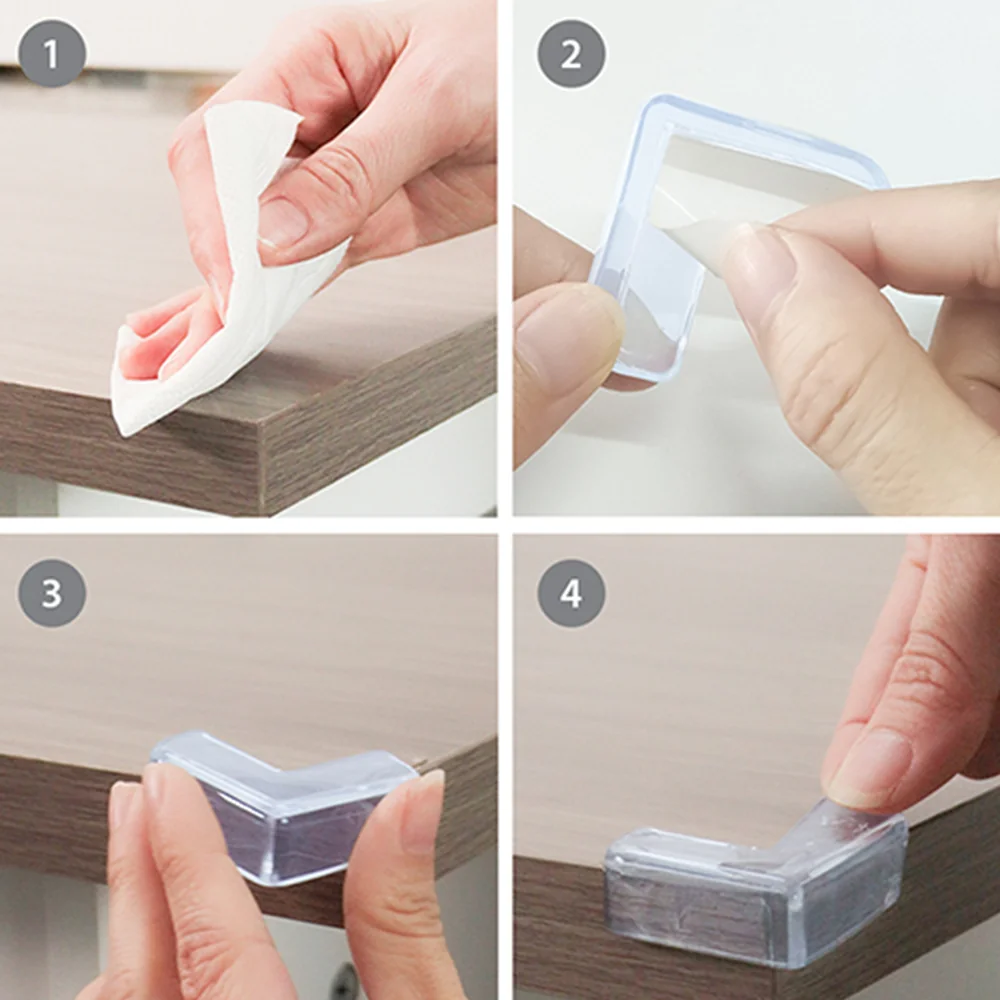 1

2

3

4